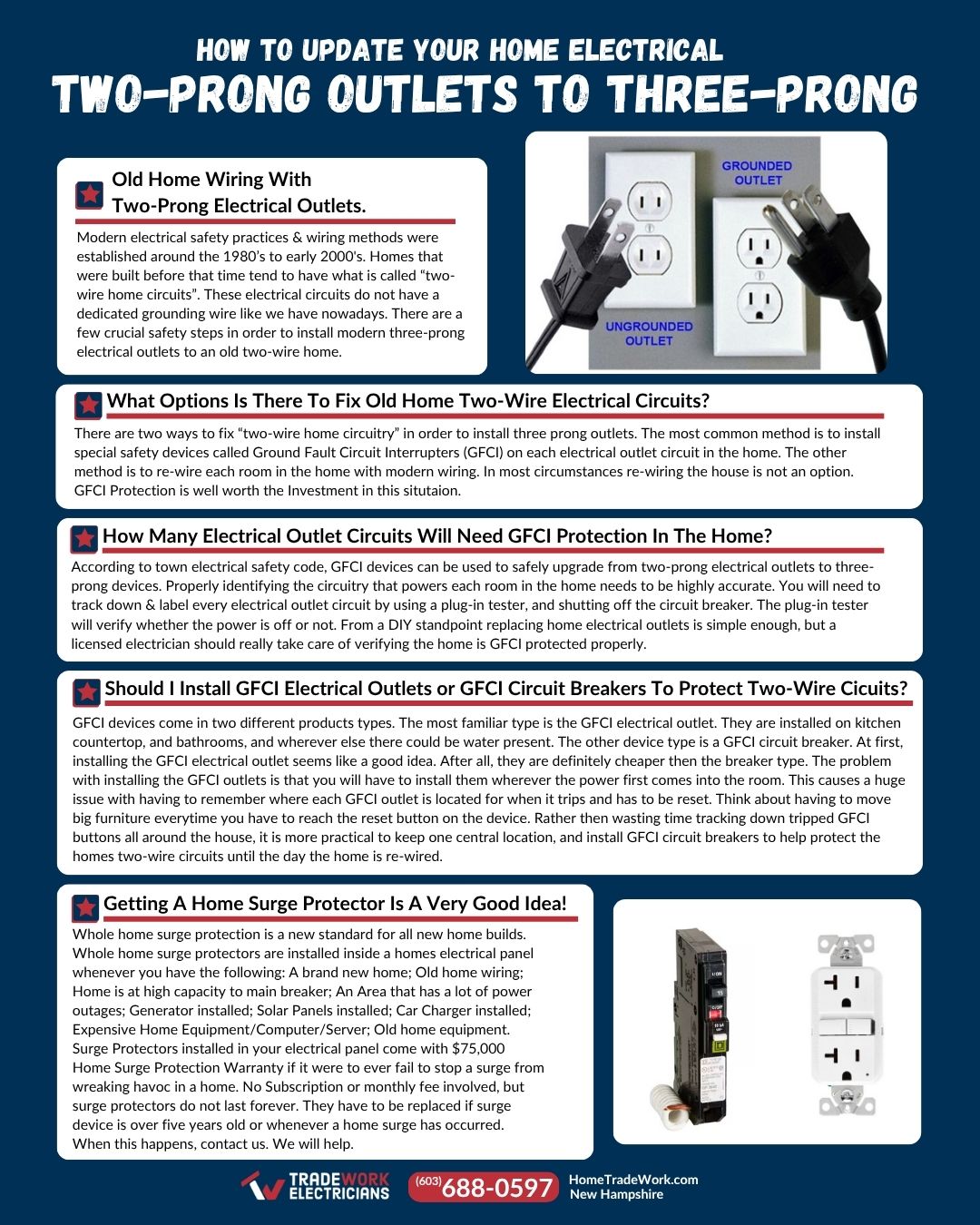 HOW TO UPDATE YOUR HOME ELECTRICAL
TWO-PRONG OUTLETS TO THREE-PRONG

Old Home Wiring With Two-Prong Electrical Outlets.

Modern electrical safety practices & wiring methods were established around the 1980's to early 2000's. Homes that were built before that time tend to have what is called "two-wire home circuits". These electrical circuits do not have a dedicated grounding wire like we have nowadays. There are a few crucial safety steps in order to install modern three-prong electrical outlets to an old two-wire home.

GROUNDED OUTLET

UNGROUNDED OUTLET

What Options Is There To Fix Old Home Two-Wire Electrical Circuits?

There are two ways to fix "two-wire home circuitry" in order to install three prong outlets. The most common method is to install special safety devices called Ground Fault Circuit Interrupters (GFCI) on each electrical outlet circuit in the home. The other method is to re-wire each room in the home with modern wiring. In most circumstances re-wiring the house is not an option. GFCI Protection is well worth the Investment in this situtaion.

How Many Electrical Outlet Circuits Will Need GFCI Protection In The Home?

According to town electrical safety code, GFCI devices can be used to safely upgrade from two-prong electrical outlets to three-prong devices. Properly identifying the circuitry that powers each room in the home needs to be highly accurate. You will need to track down & label every electrical outlet circuit by using a plug-in tester, and shutting off the circuit breaker. The plug-in tester will verify whether the power is off or not. From a DIY standpoint replacing home electrical outlets is simple enough, but a licensed electrician should really take care of verifying the home is GFCI protected properly.

Should I Install GFCI Electrical Outlets or GFCI Circuit Breakers To Protect Two-Wire Cicuits?

GFCI devices come in two different products types. The most familiar type is the GFCI electrical outlet. They are installed on kitchen countertop, and bathrooms, and wherever else there could be water present. The other device type is a GFCI circuit breaker. At first, installing the GFCI electrical outlet seems like a good idea. After all, they are definitely cheaper then the breaker type. The problem with installing the GFCI outlets is that you will have to install them wherever the power first comes into the room. This causes a huge issue with having to remember where each GFCI outlet is located for when it trips and has to be reset. Think about having to move big furniture everytime you have to reach the reset button on the device. Rather then wasting time tracking down tripped GFCI buttons all around the house, it is more practical to keep one central location, and install GFCI circuit breakers to help protect the homes two-wire circuits until the day the home is re-wired.

Getting A Home Surge Protector Is A Very Good Idea!

Whole home surge protection is a new standard for all new home builds. Whole home surge protectors are installed inside a homes electrical panel whenever you have the following: A brand new home; Old home wiring; Home is at high capacity to main breaker; An Area that has a lot of power outages; Generator installed; Solar Panels installed; Car Charger installed; Expensive Home Equipment/Computer/Server; Old home equipment. Surge Protectors installed in your electrical panel come with $75,000 Home Surge Protection Warranty if it were to ever fail to stop a surge from wreaking havoc in a home. No Subscription or monthly fee involved, but surge protectors do not last forever. They have to be replaced if surge device is over five years old or whenever a home surge has occurred. When this happens, contact us. We will help.

TRADEWORK ELECTRICIANS
(603) 688-0597
HomeTradeWork.com
New Hampshire